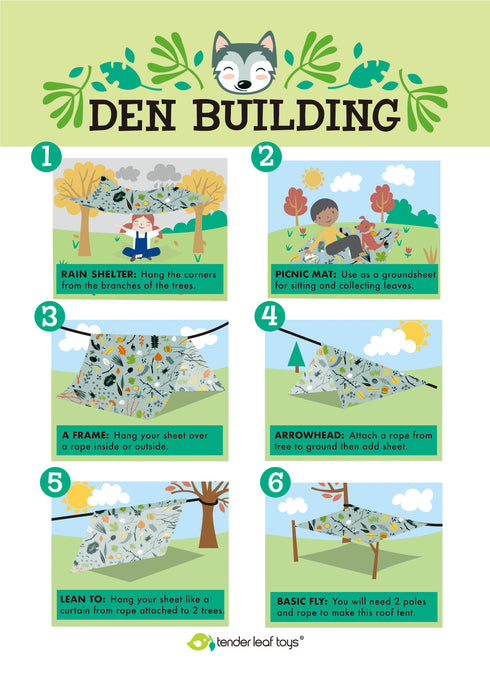 DEN BUILDING

1

RAIN SHELTER: Hang the corners from the branches of the trees.

2

PICNIC MAT: Use as a groundsheet for sitting and collecting leaves.

3

A FRAME: Hang your sheet over a rope inside or outside.

4

ARROWHEAD: Attach a rope from tree to ground then add sheet.

5

LEAN TO: Hang your sheet like a curtain from rope attached to 2 trees.

6

BASIC FLY: You will need 2 poles and rope to make this roof tent.

tender leaf toys®